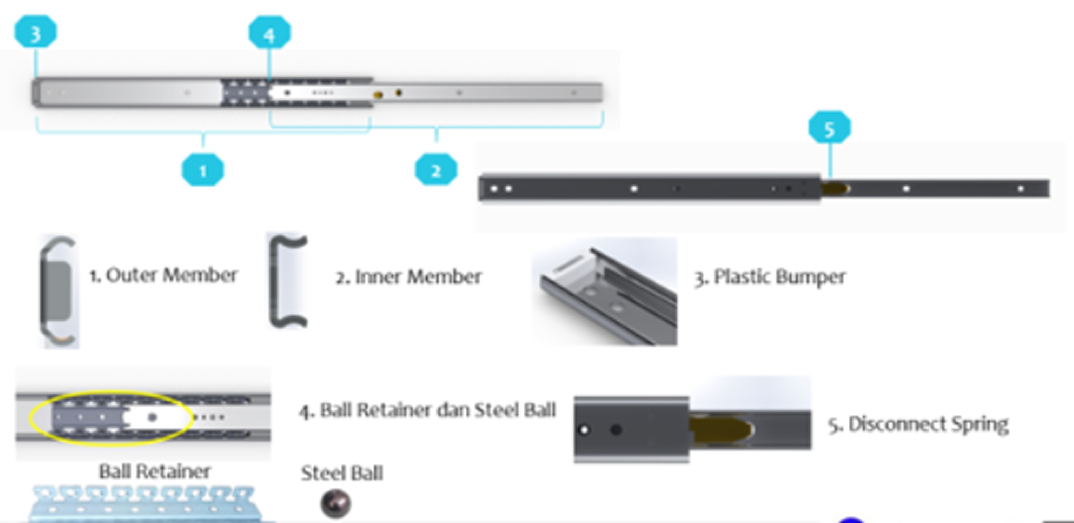 3

4

1

2

5

1. Outer Member

2. Inner Member

3. Plastic Bumper

4. Ball Retainer dan Steel Ball

5. Disconnect Spring

Ball Retainer

Steel Ball